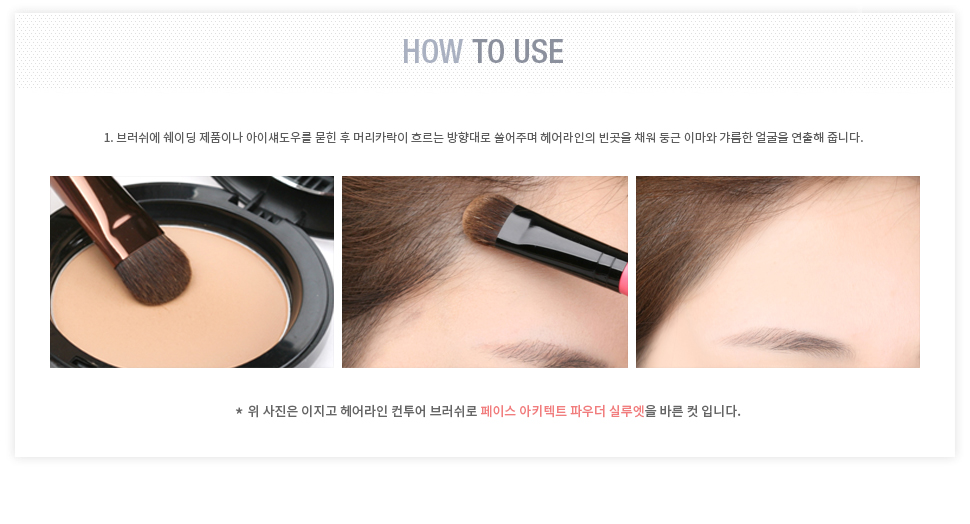 HOW TO USE

1. 브러쉬에 쉐이딩 제품이나 아이섀도우를 묻힌 후 머리카락이 흐르는 방향대로 쓸어주며 헤어라인의 빈곳을 채워 둥근 이마와 갸름한 얼굴을 연출해 줍니다.

* 위 사진은 이지고 헤어라인 컨투어 브러쉬로 페이스 아키텍트 파우더 실루엣을 바른 컷 입니다.